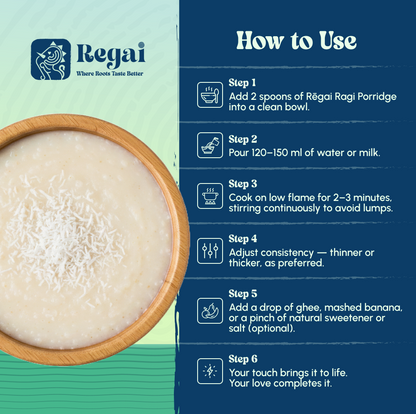 Regai
Where Roots Taste Better

How to Use

Step 1
Add 2 spoons of Rēgai Ragi Porridge into a clean bowl.

Step 2
Pour 120–150 ml of water or milk.

Step 3
Cook on low flame for 2–3 minutes, stirring continuously to avoid lumps.

Step 4
Adjust consistency — thinner or thicker, as preferred.

Step 5
Add a drop of ghee, mashed banana, or a pinch of natural sweetener or salt (optional).

Step 6
Your touch brings it to life.
Your love completes it.