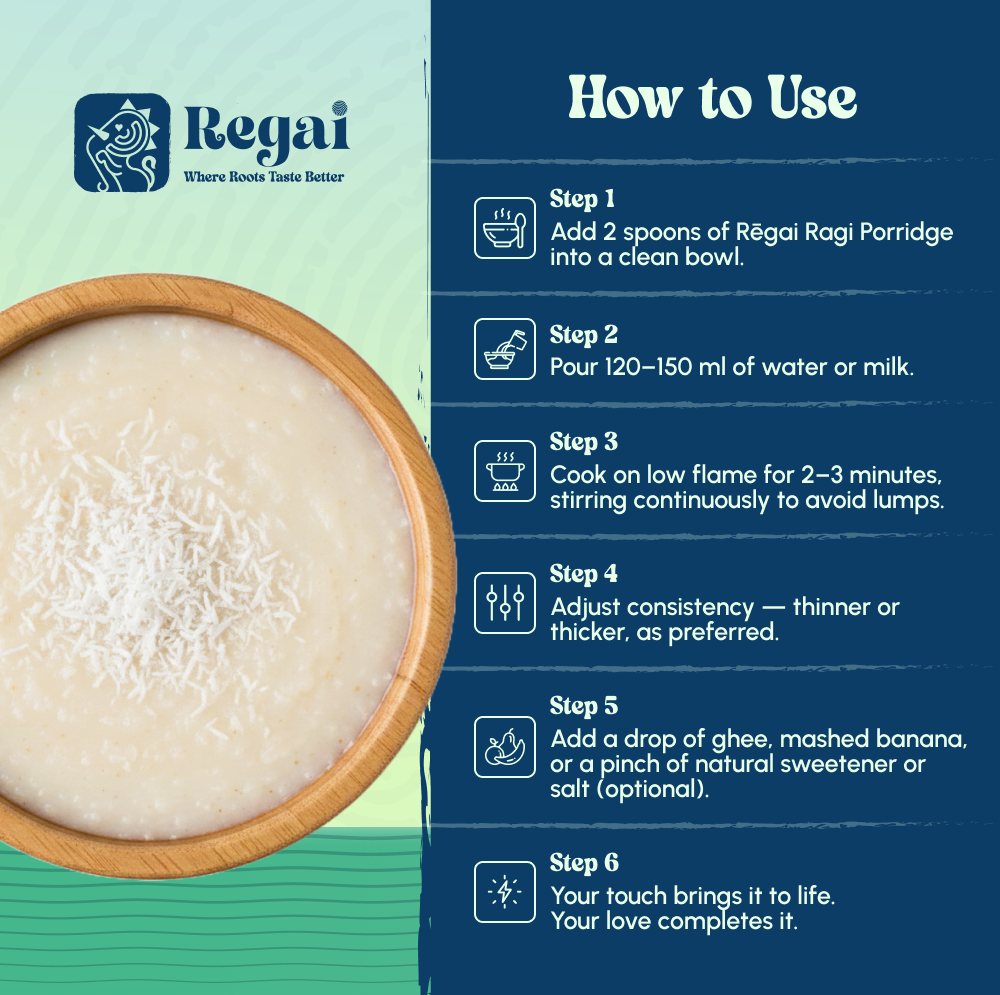 Regai
Where Roots Taste Better

How to Use

Step 1
Add 2 spoons of Rēgai Ragi Porridge into a clean bowl.

Step 2
Pour 120–150 ml of water or milk.

Step 3
Cook on low flame for 2–3 minutes, stirring continuously to avoid lumps.

Step 4
Adjust consistency — thinner or thicker, as preferred.

Step 5
Add a drop of ghee, mashed banana, or a pinch of natural sweetener or salt (optional).

Step 6
Your touch brings it to life.
Your love completes it.