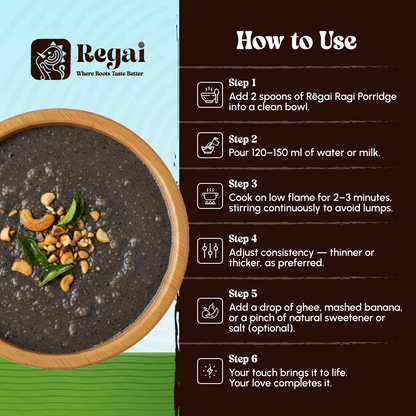 Regai
Where Roots Taste Better

How to Use

Step 1
Add 2 spoons of Rēgai Ragi Porridge into a clean bowl.

Step 2
Pour 120–150 ml of water or milk.

Step 3
Cook on low flame for 2–3 minutes, stirring continuously to avoid lumps.

Step 4
Adjust consistency — thinner or thicker, as preferred.

Step 5
Add a drop of ghee, mashed banana, or a pinch of natural sweetener or salt (optional).

Step 6
Your touch brings it to life.
Your love completes it.