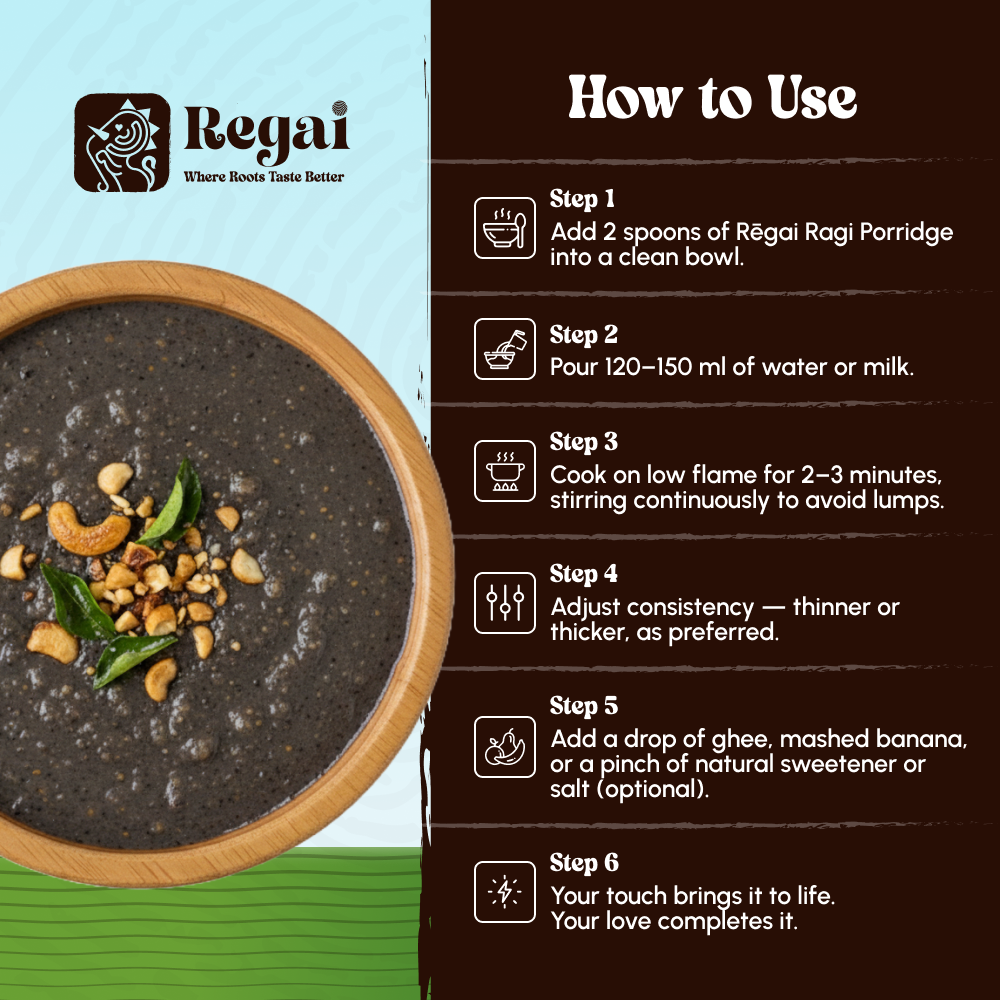 Regai
Where Roots Taste Better

How to Use

Step 1
Add 2 spoons of Rēgai Ragi Porridge into a clean bowl.

Step 2
Pour 120–150 ml of water or milk.

Step 3
Cook on low flame for 2–3 minutes, stirring continuously to avoid lumps.

Step 4
Adjust consistency — thinner or thicker, as preferred.

Step 5
Add a drop of ghee, mashed banana, or a pinch of natural sweetener or salt (optional).

Step 6
Your touch brings it to life.
Your love completes it.