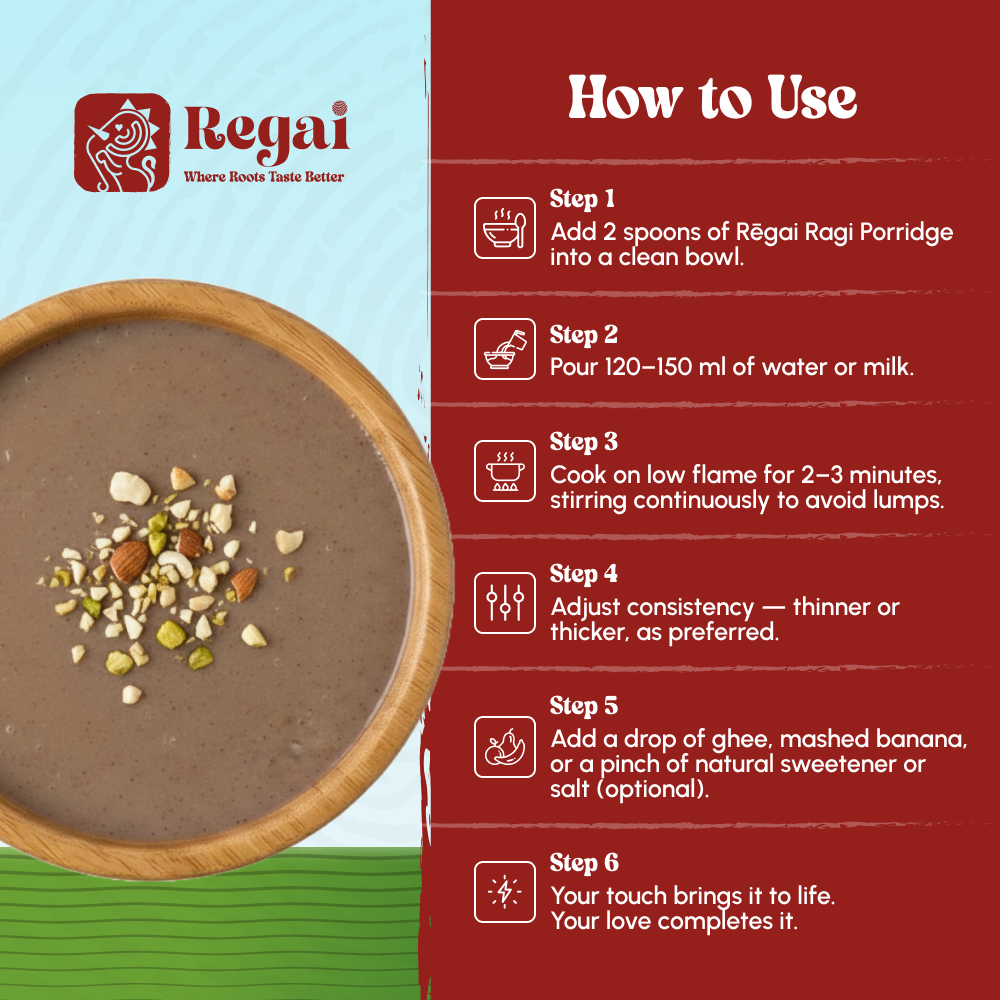 Regai
Where Roots Taste Better

How to Use

Step 1
Add 2 spoons of Rēgai Ragi Porridge into a clean bowl.

Step 2
Pour 120–150 ml of water or milk.

Step 3
Cook on low flame for 2–3 minutes, stirring continuously to avoid lumps.

Step 4
Adjust consistency — thinner or thicker, as preferred.

Step 5
Add a drop of ghee, mashed banana, or a pinch of natural sweetener or salt (optional).

Step 6
Your touch brings it to life.
Your love completes it.