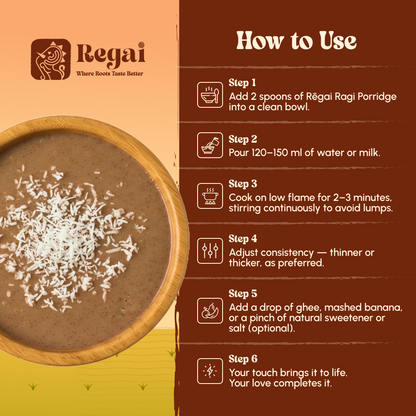 Regai
Where Roots Taste Better

How to Use

Step 1
Add 2 spoons of Rēgai Ragi Porridge into a clean bowl.

Step 2
Pour 120–150 ml of water or milk.

Step 3
Cook on low flame for 2–3 minutes, stirring continuously to avoid lumps.

Step 4
Adjust consistency — thinner or thicker, as preferred.

Step 5
Add a drop of ghee, mashed banana, or a pinch of natural sweetener or salt (optional).

Step 6
Your touch brings it to life.
Your love completes it.