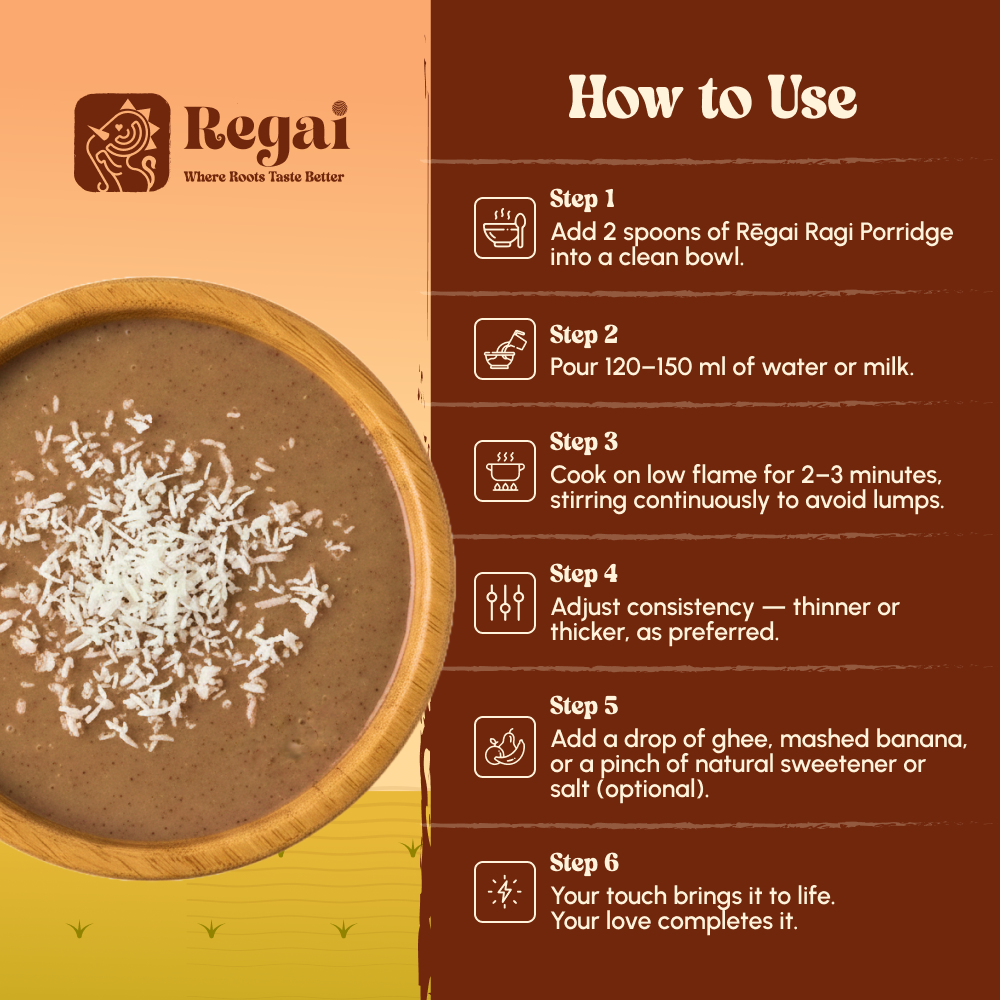 Regai
Where Roots Taste Better

How to Use

Step 1
Add 2 spoons of Rēgai Ragi Porridge into a clean bowl.

Step 2
Pour 120–150 ml of water or milk.

Step 3
Cook on low flame for 2–3 minutes, stirring continuously to avoid lumps.

Step 4
Adjust consistency — thinner or thicker, as preferred.

Step 5
Add a drop of ghee, mashed banana, or a pinch of natural sweetener or salt (optional).

Step 6
Your touch brings it to life.
Your love completes it.